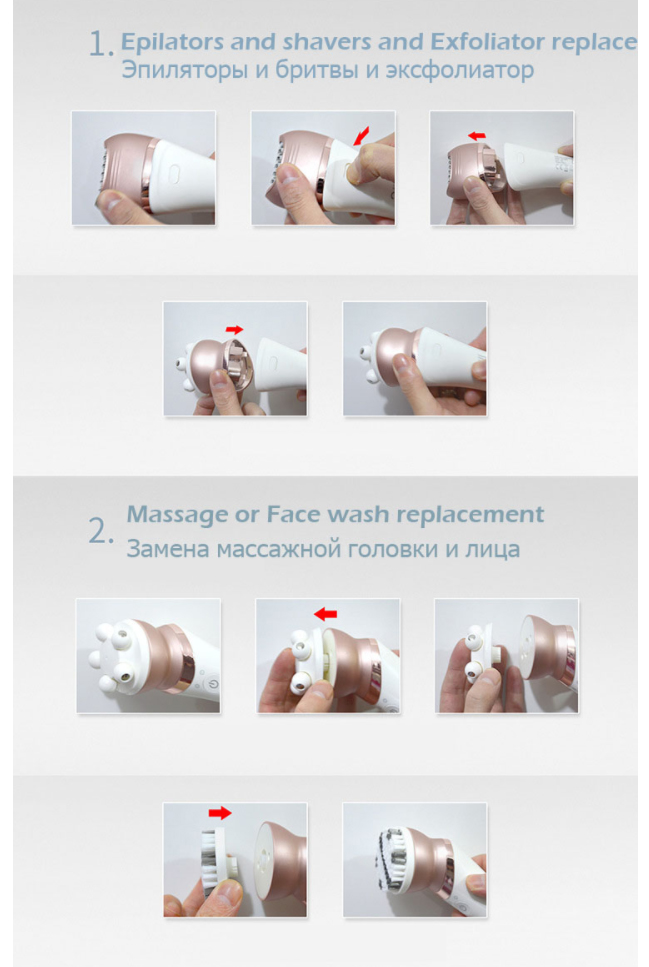 1. Epilators and shavers and Exfoliator replace
Эпиляторы и бритвы и эксфолиатор

2. Massage or Face wash replacement
Замена массажной головки и лица